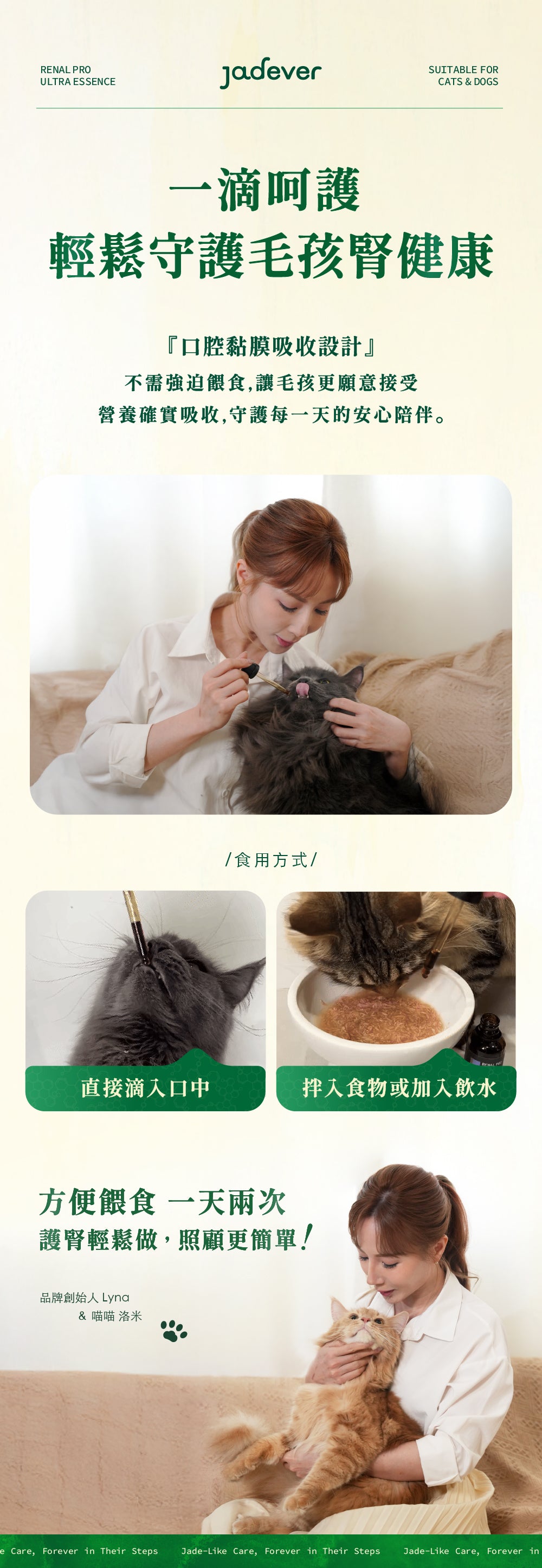 RENAL PRO
ULTRA ESSENCE

jadever

SUITABLE FOR
CATS & DOGS

一滴呵護
輕鬆守護毛孩腎健康

『口腔黏膜吸收設計』
不需強迫餵食,讓毛孩更願意接受
營養確實吸收,守護每一天的安心陪伴。

/食用方式/

直接滴入口中

拌入食物或加入飲水

方便餵食 一天兩次
護腎輕鬆做,照顧更簡單!

品牌創始人 Lyna
& 喵喵 洛米

e Care, Forever in Their Steps   Jade-Like Care, Forever in Their Steps   Jade-Like Care, Forever in