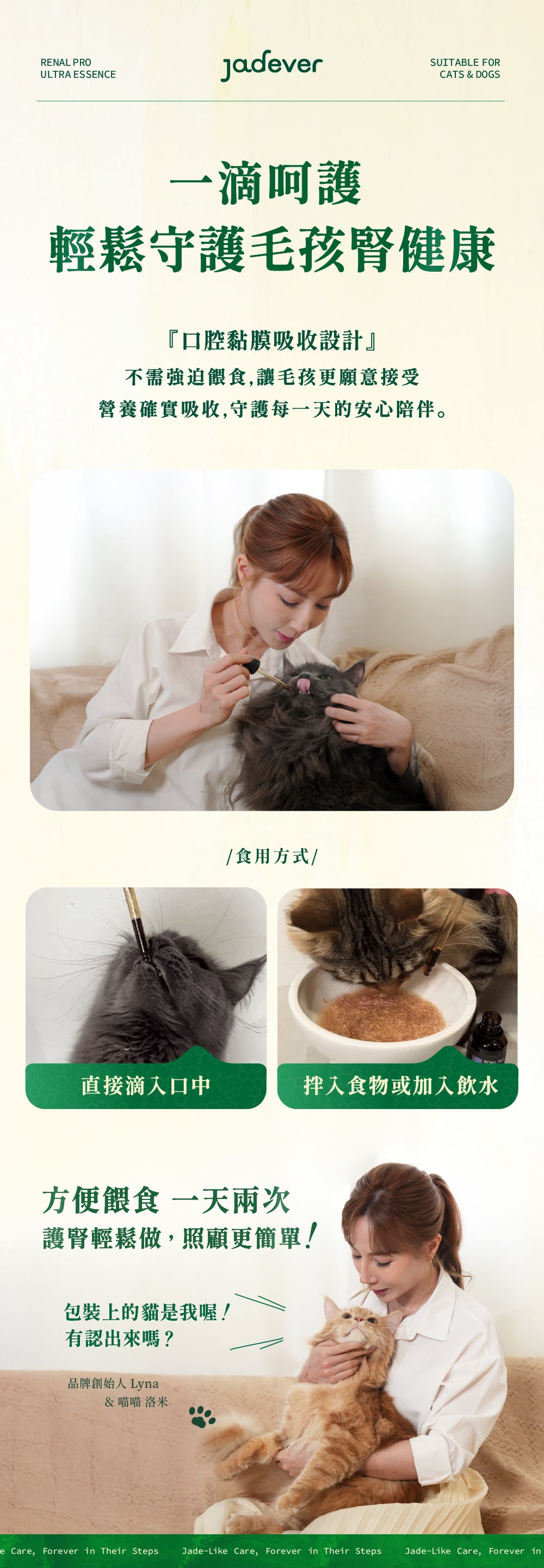 RENAL PRO
ULTRA ESSENCE

jadever

SUITABLE FOR
CATS & DOGS

一滴呵護
輕鬆守護毛孩腎健康

『口腔黏膜吸收設計』
不需強迫餵食,讓毛孩更願意接受
營養確實吸收,守護每一天的安心陪伴。

/食用方式/

直接滴入口中

拌入食物或加入飲水

方便餵食 一天兩次
護腎輕鬆做,照顧更簡單!

包裝上的貓是我喔!
有認出來嗎?

品牌創始人 Lyna
& 喵喵 洛米

e Care, Forever in Their Steps Jade-Like Care, Forever in Their Steps Jade-Like Care, Forever in